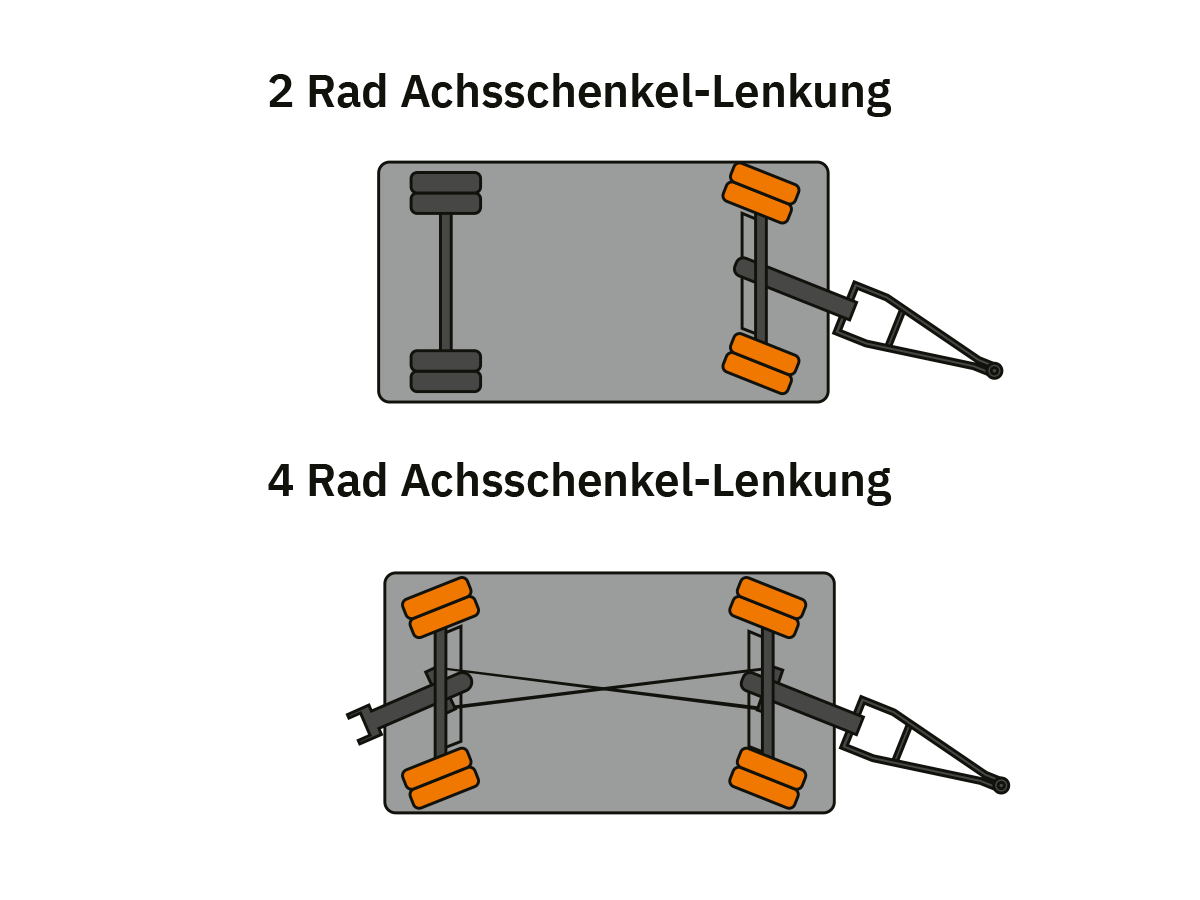 2 Rad Achsschenkel-Lenkung

4 Rad Achsschenkel-Lenkung